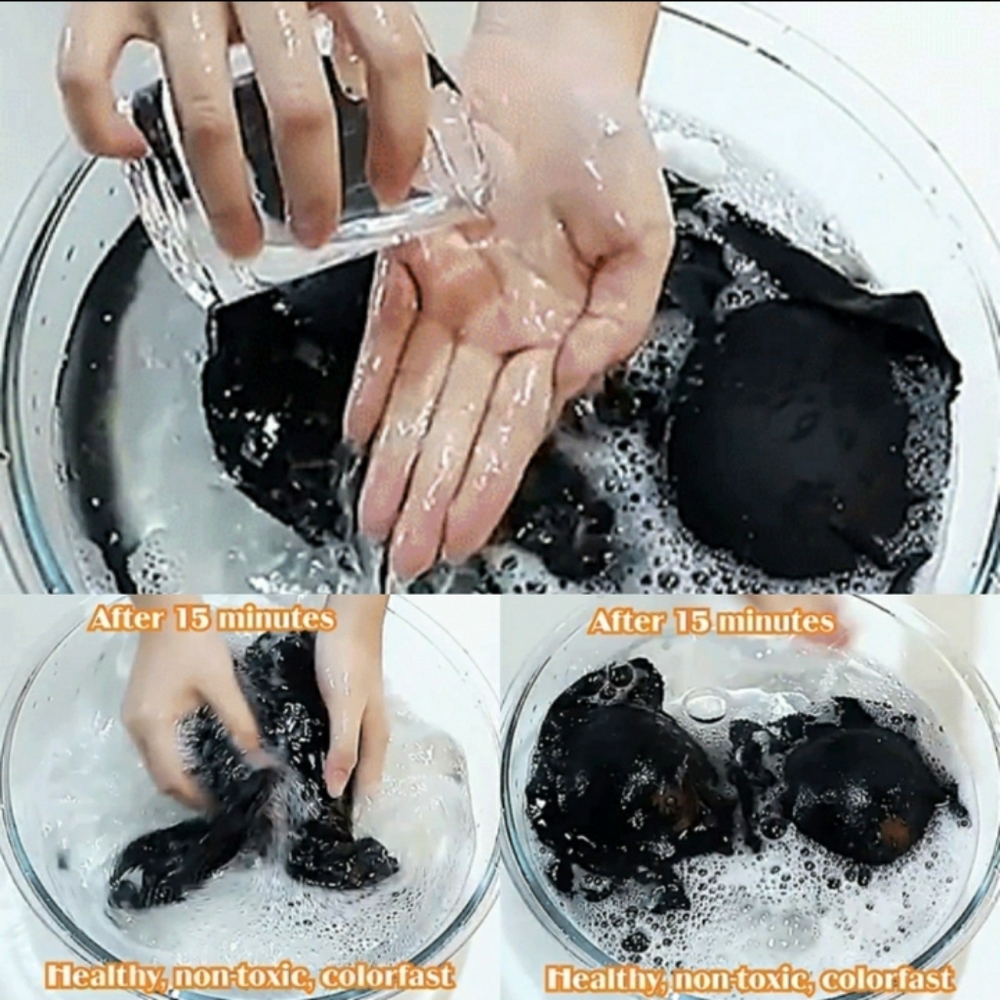 After 15 minutes

Healthy, non-toxic, colorfast

After 15 minutes

Healthy, non-toxic, colorfast